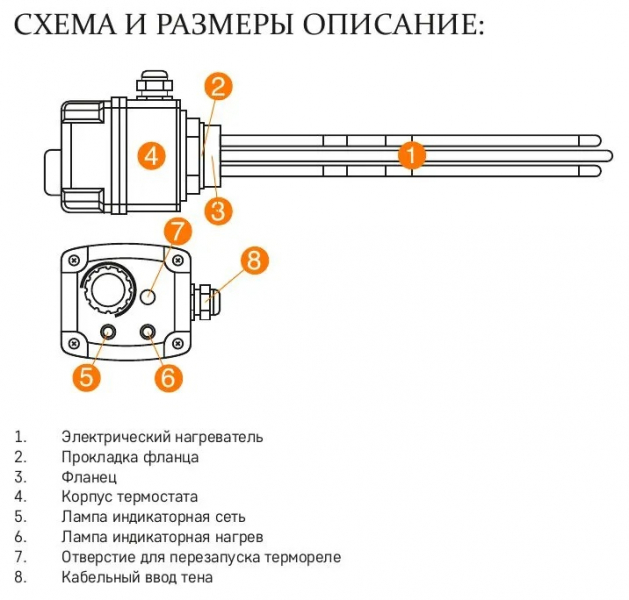 СХЕМА И РАЗМЕРЫ ОПИСАНИЕ:

2
4
1
3
7
8
5
6

1. Электрический нагреватель
2. Прокладка фланца
3. Фланец
4. Корпус термостата
5. Лампа индикаторная сеть
6. Лампа индикаторная нагрев
7. Отверстие для перезапуска термореле
8. Кабельный ввод тена